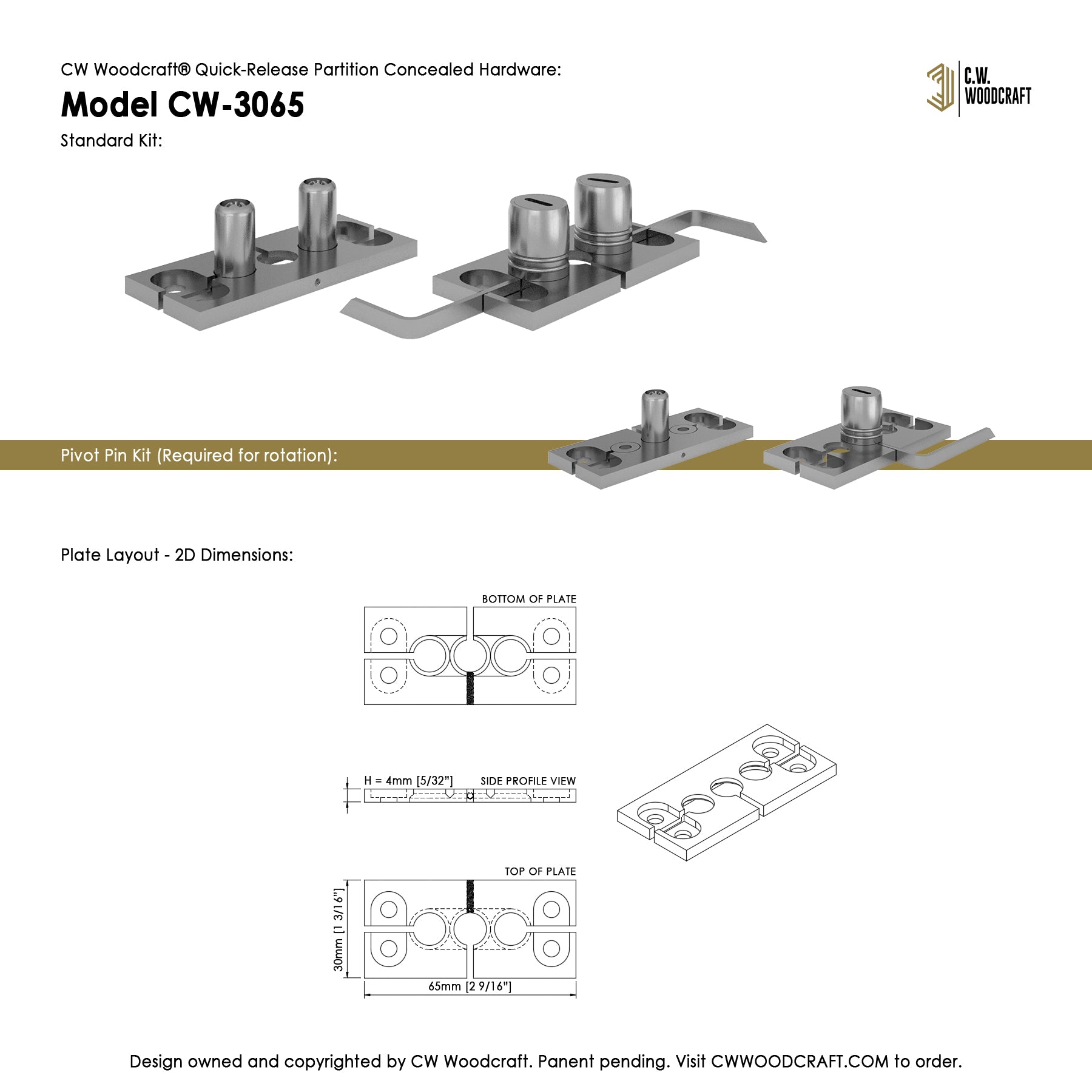 CW Woodcraft® Quick-Release Partition Concealed Hardware:

Model CW-3065

Standard Kit:

C.W. WOODCRAFT

Pivot Pin Kit (Required for rotation):

Plate Layout - 2D Dimensions:

BOTTOM OF PLATE

H = 4mm [5/32"]

SIDE PROFILE VIEW

TOP OF PLATE

30mm [1 3/16"]

65mm [2 9/16"]

Design owned and copyrighted by CW Woodcraft. Panent pending. Visit CWWOODCRAFT.COM to order.